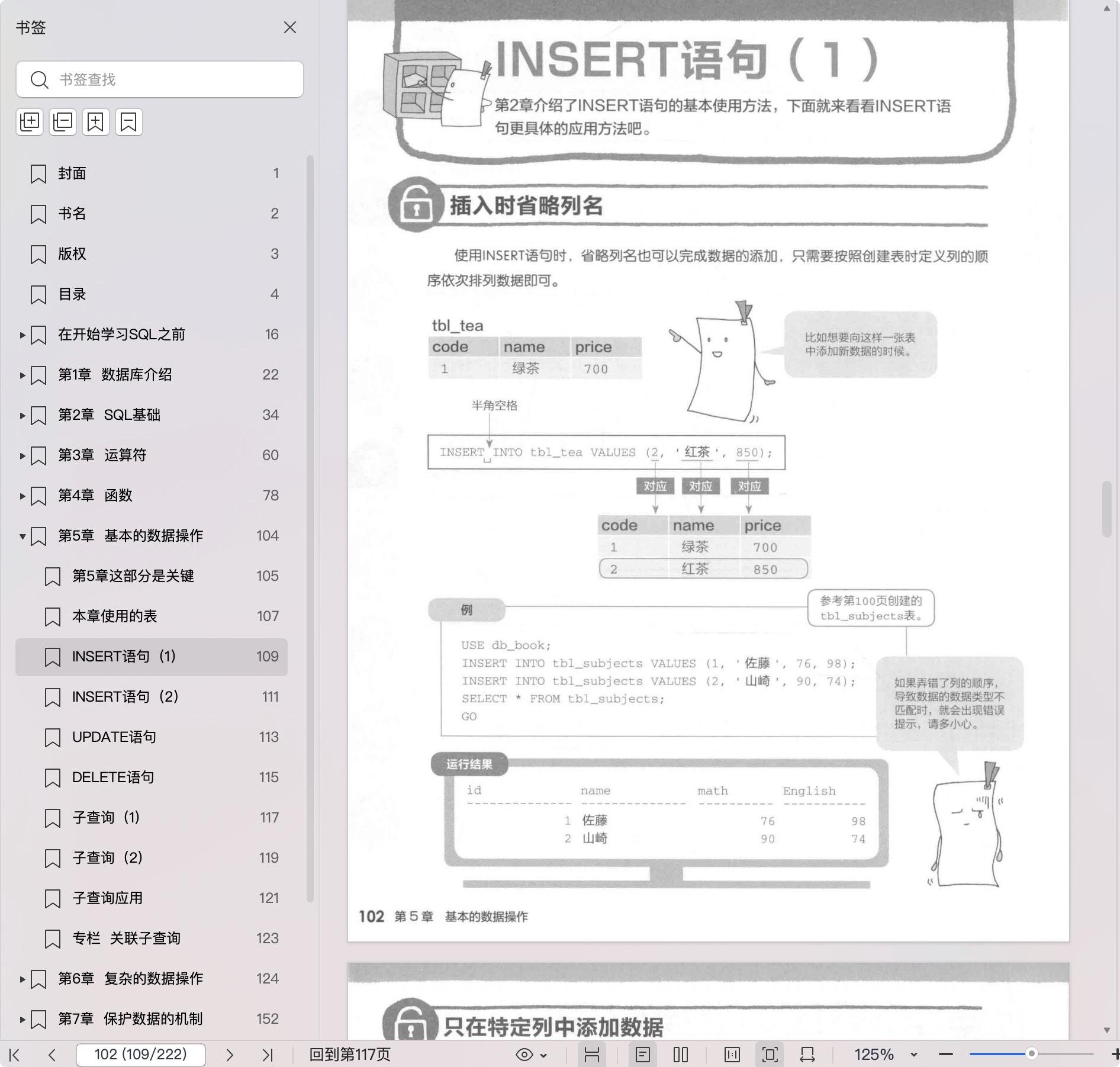 书签

书签查找

封面 1
书名 2
版权 3
目录 4
在开始学习SQL之前 16
第1章 数据库介绍 22
第2章 SQL基础 34
第3章 运算符 60
第4章 函数 78
第5章 基本的数据操作 104
第5章这部分是关键 105
本章使用的表 107
INSERT语句（1） 109
INSERT语句（2） 111
UPDATE语句 113
DELETE语句 115
子查询（1） 117
子查询（2） 119
子查询应用 121
专栏 关联子查询 123
第6章 复杂的数据操作 124
第7章 保护数据的机制 152

INSERT语句（1）

第2章介绍了INSERT语句的基本使用方法，下面就来看看INSERT语句更具体的应用方法吧。

插入时省略列名

使用INSERT语句时，省略列名也可以完成数据的添加，只需要按照创建表时定义列的顺序依次排列数据即可。

tbl_tea

| code | name | price |
|---|---|---|
| 1 | 绿茶 | 700 |

比如想要向这样一张表中添加新数据的时候。

半角空格

INSERT INTO tbl_tea VALUES (2, '红茶', 850);

对应 对应 对应

| code | name | price |
|---|---|---|
| 1 | 绿茶 | 700 |
| 2 | 红茶 | 850 |

例

参考第100页创建的tbl_subjects表。

USE db_book;
INSERT INTO tbl_subjects VALUES (1, '佐藤', 76, 98);
INSERT INTO tbl_subjects VALUES (2, '山崎', 90, 74);
SELECT * FROM tbl_subjects;
GO

如果弄错了列的顺序，导致数据的数据类型不匹配时，就会出现错误提示，请多小心。

运行结果

| id | name | math | English |
|---|---|---|---|
| 1 | 佐藤 | 76 | 98 |
| 2 | 山崎 | 90 | 74 |

102 第5章 基本的数据操作

只在特定列中添加数据

102 (109/222) 回到第117页 125%